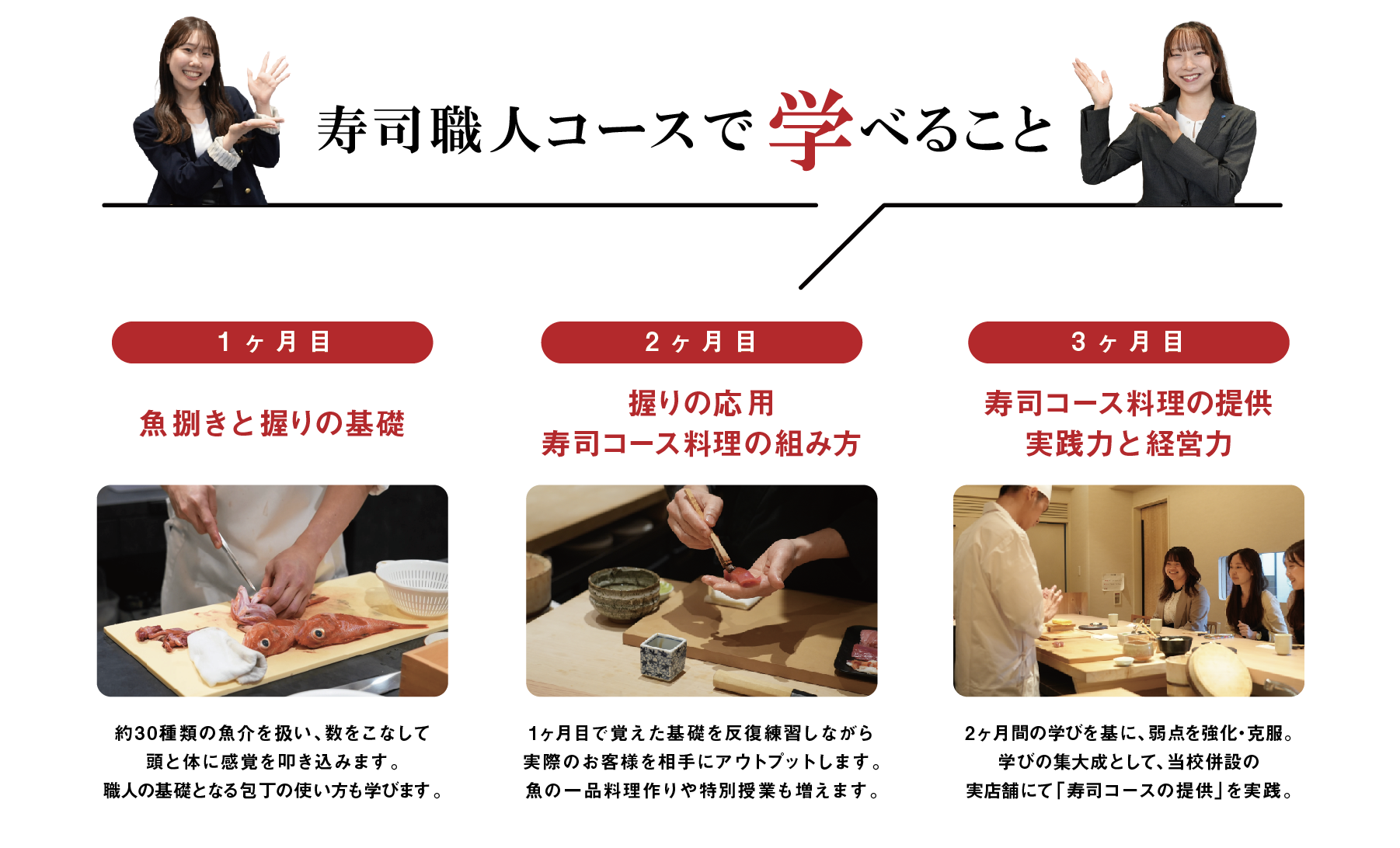 寿司職人コースで学べること

1ヶ月目

魚捌きと握りの基礎

約30種類の魚介を扱い、数をこなして頭と体に感覚を叩き込みます。職人の基礎となる包丁の使い方も学びます。

2ヶ月目

握りの応用
寿司コース料理の組み方

1ヶ月目で覚えた基礎を反復練習しながら実際のお客様を相手にアウトプットします。魚の一品料理作りや特別授業も増えます。

3ヶ月目

寿司コース料理の提供
実践力と経営力

2ヶ月間の学びを基に、弱点を強化・克服。学びの集大成として、当校併設の実店舗にて「寿司コースの提供」を実践。